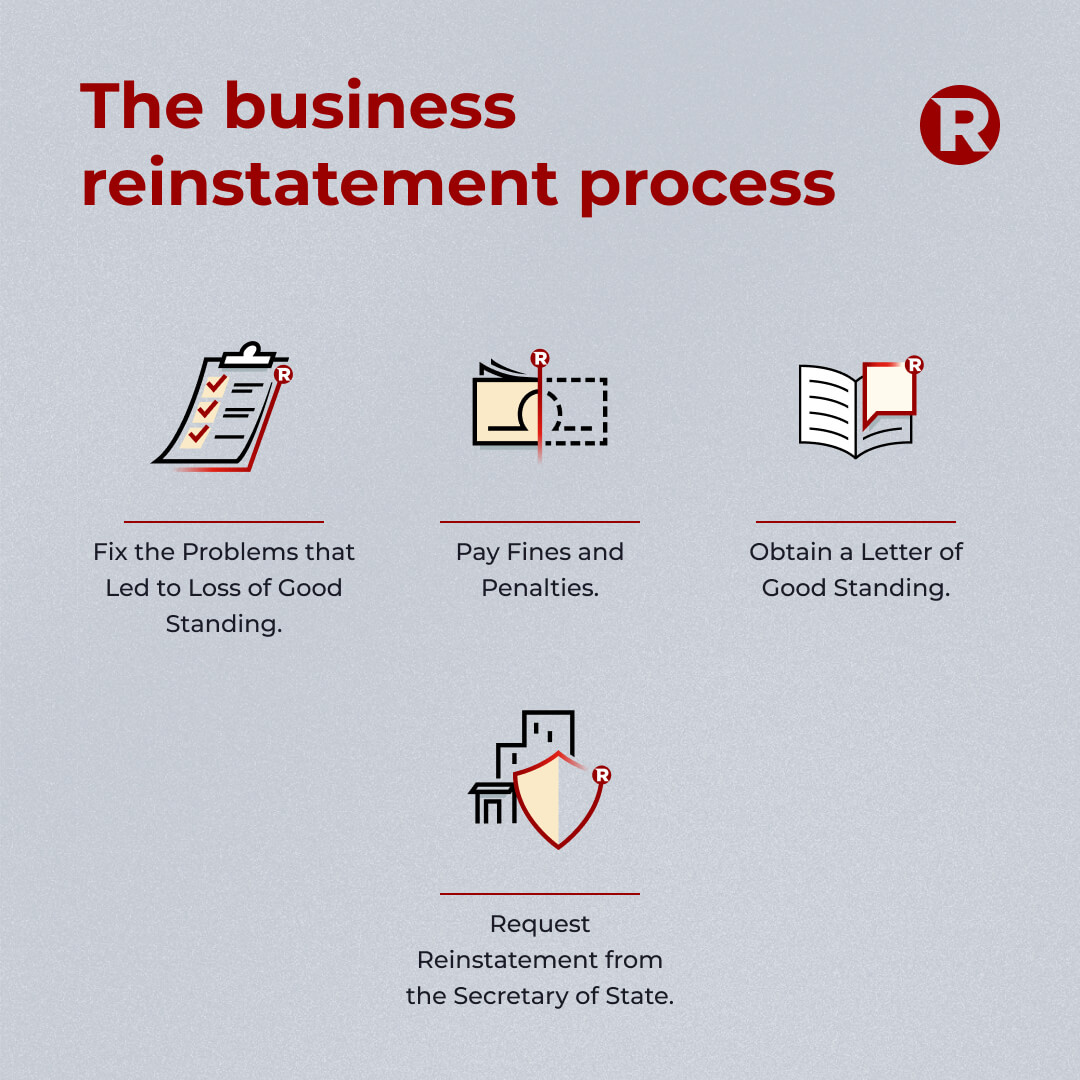 The business reinstatement process

R

Fix the Problems that Led to Loss of Good Standing.

Pay Fines and Penalties.

Obtain a Letter of Good Standing.

Request Reinstatement from the Secretary of State.