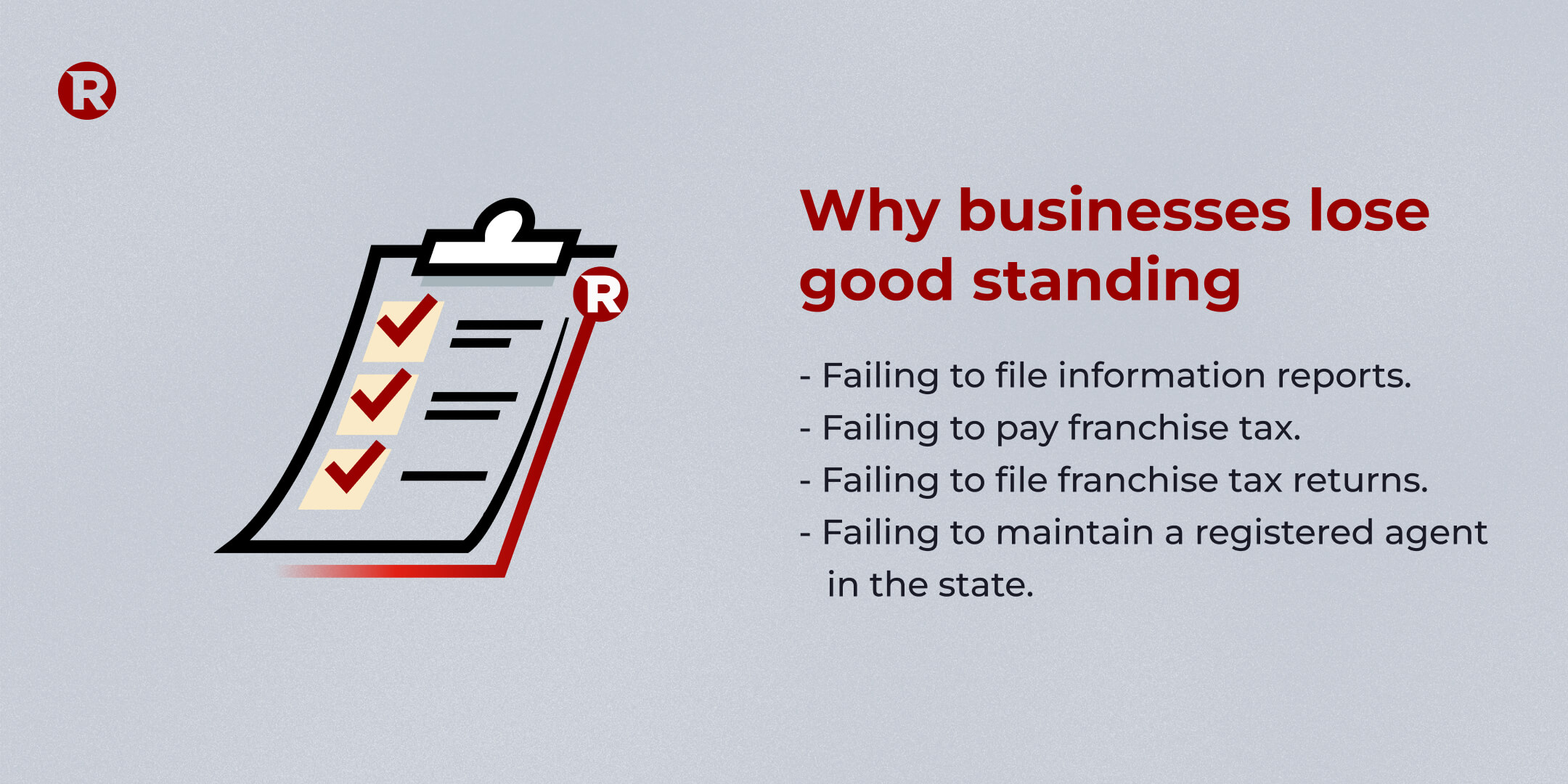 R

R

Why businesses lose good standing

- Failing to file information reports.
- Failing to pay franchise tax.
- Failing to file franchise tax returns.
- Failing to maintain a registered agent in the state.