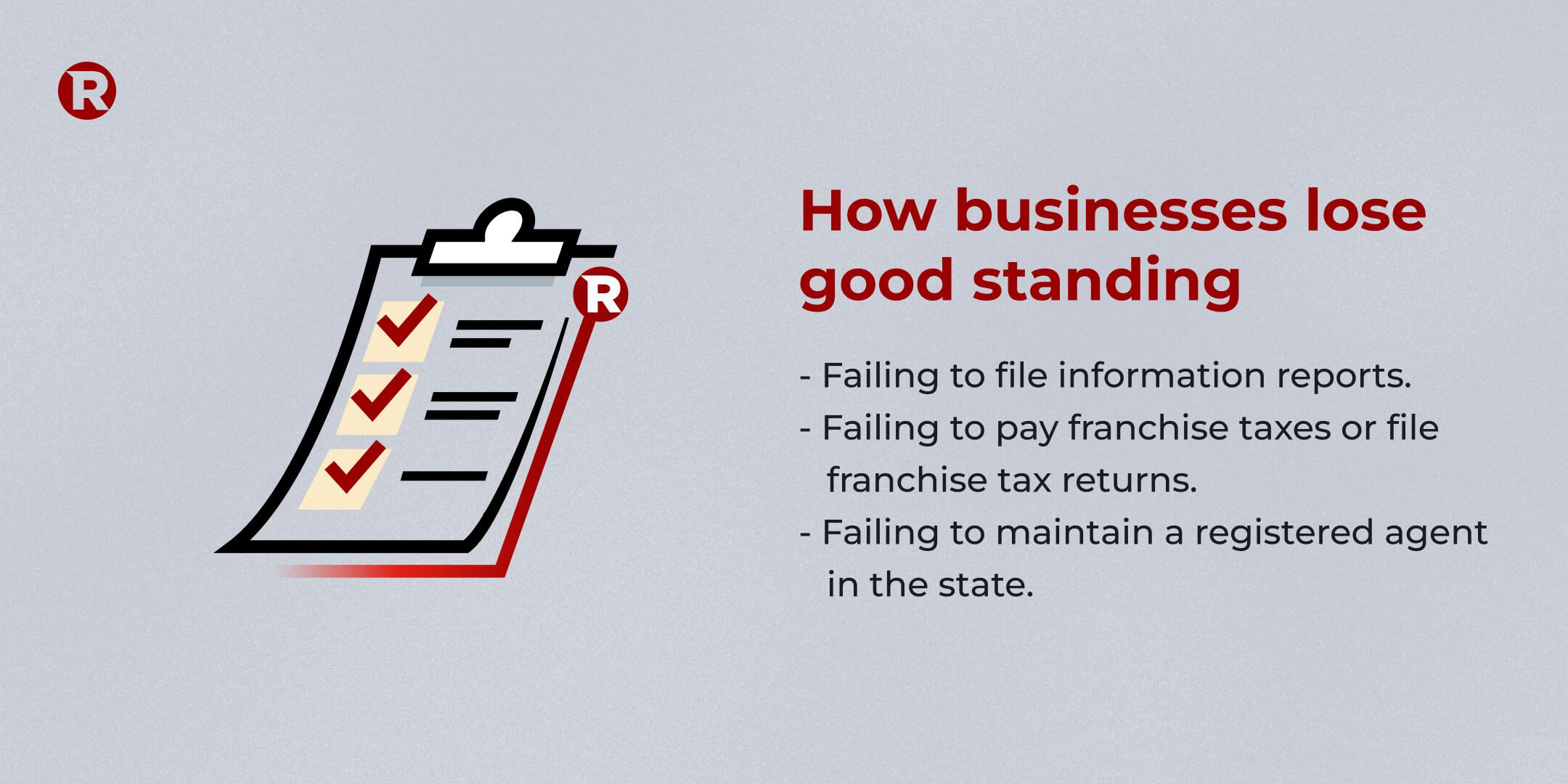 R

R

How businesses lose good standing

- Failing to file information reports.
- Failing to pay franchise taxes or file franchise tax returns.
- Failing to maintain a registered agent in the state.