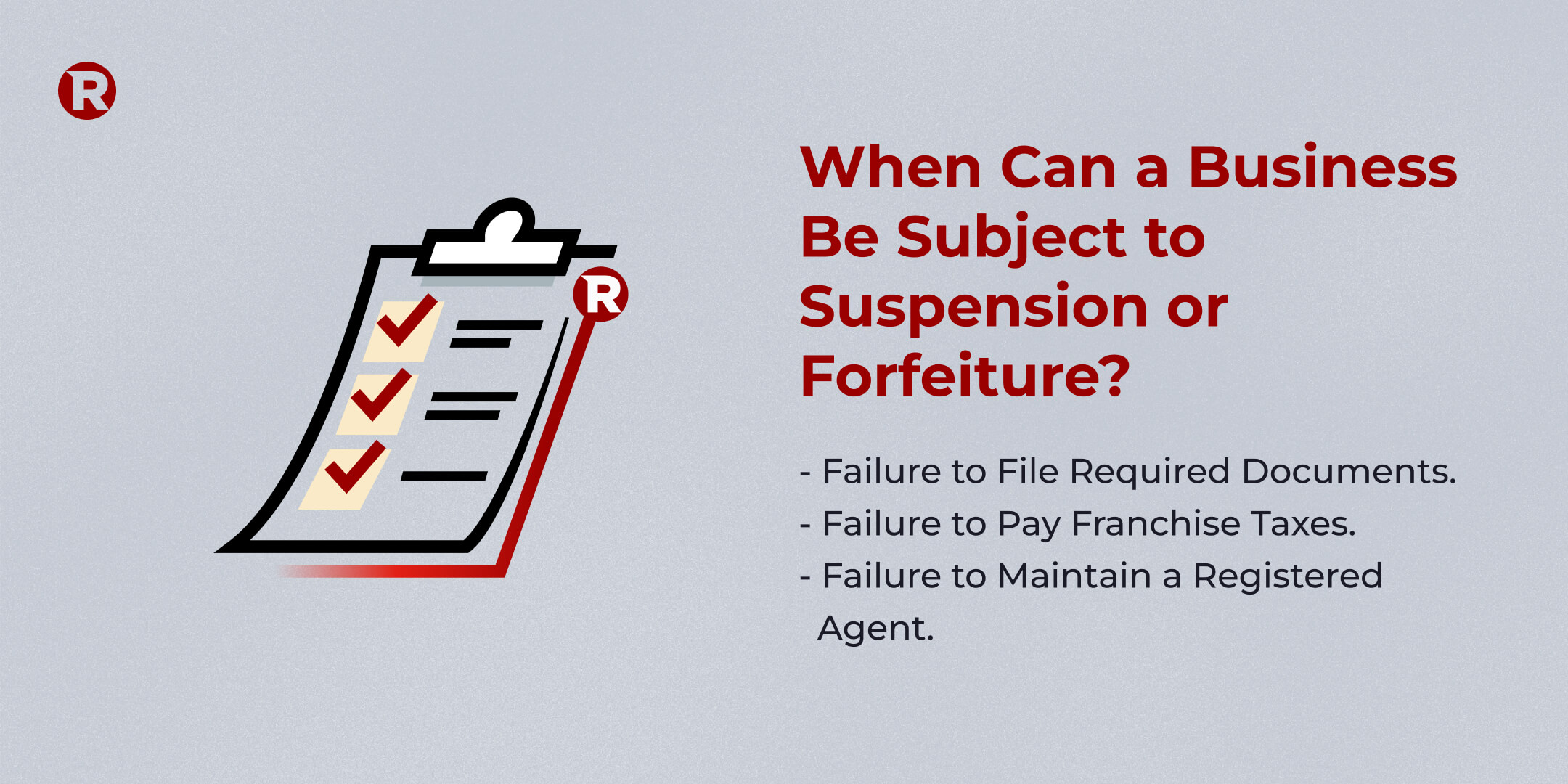 R

R

When Can a Business Be Subject to Suspension or Forfeiture?

- Failure to File Required Documents.
- Failure to Pay Franchise Taxes.
- Failure to Maintain a Registered Agent.