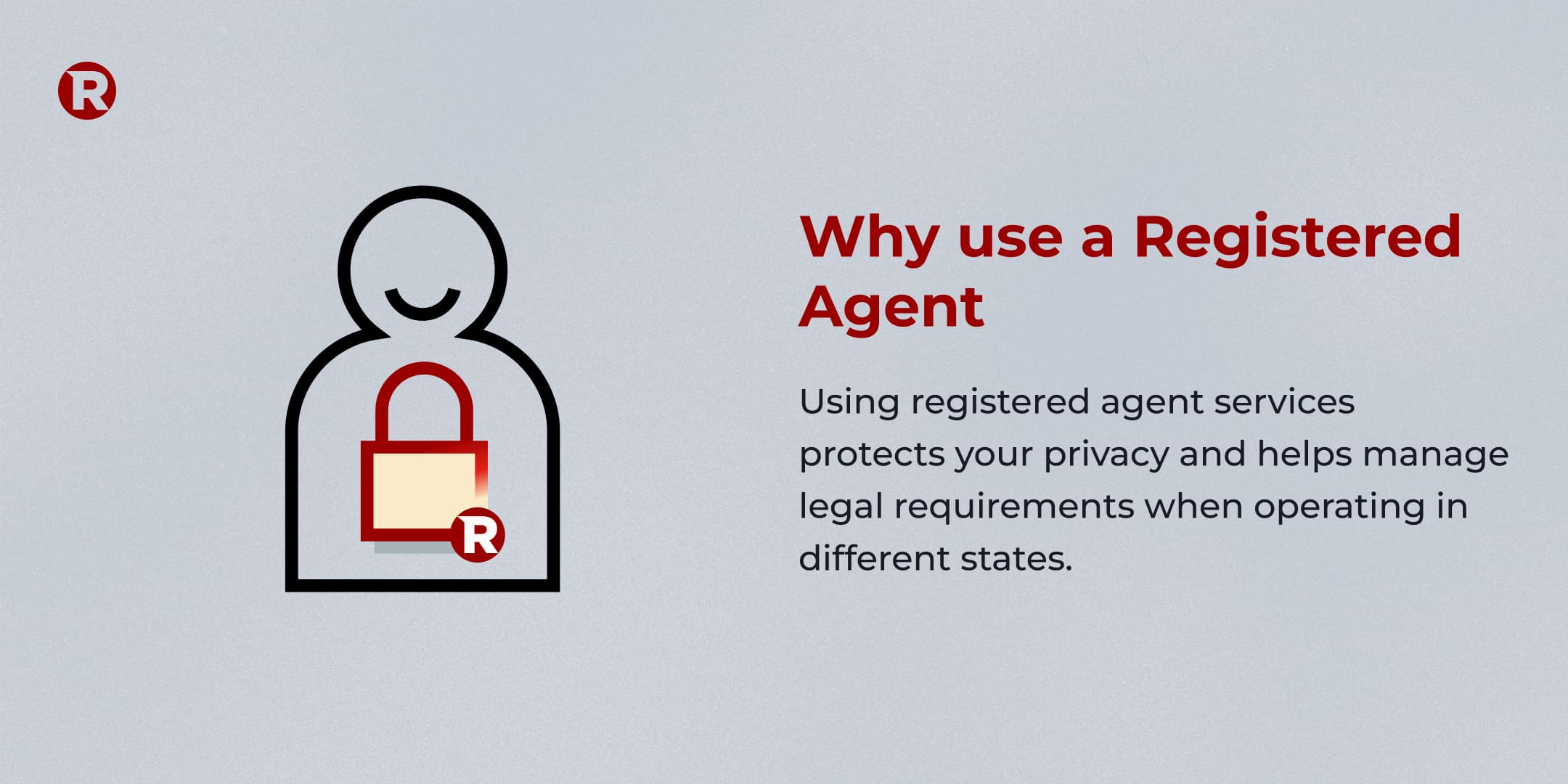 R

R

Why use a Registered Agent

Using registered agent services protects your privacy and helps manage legal requirements when operating in different states.