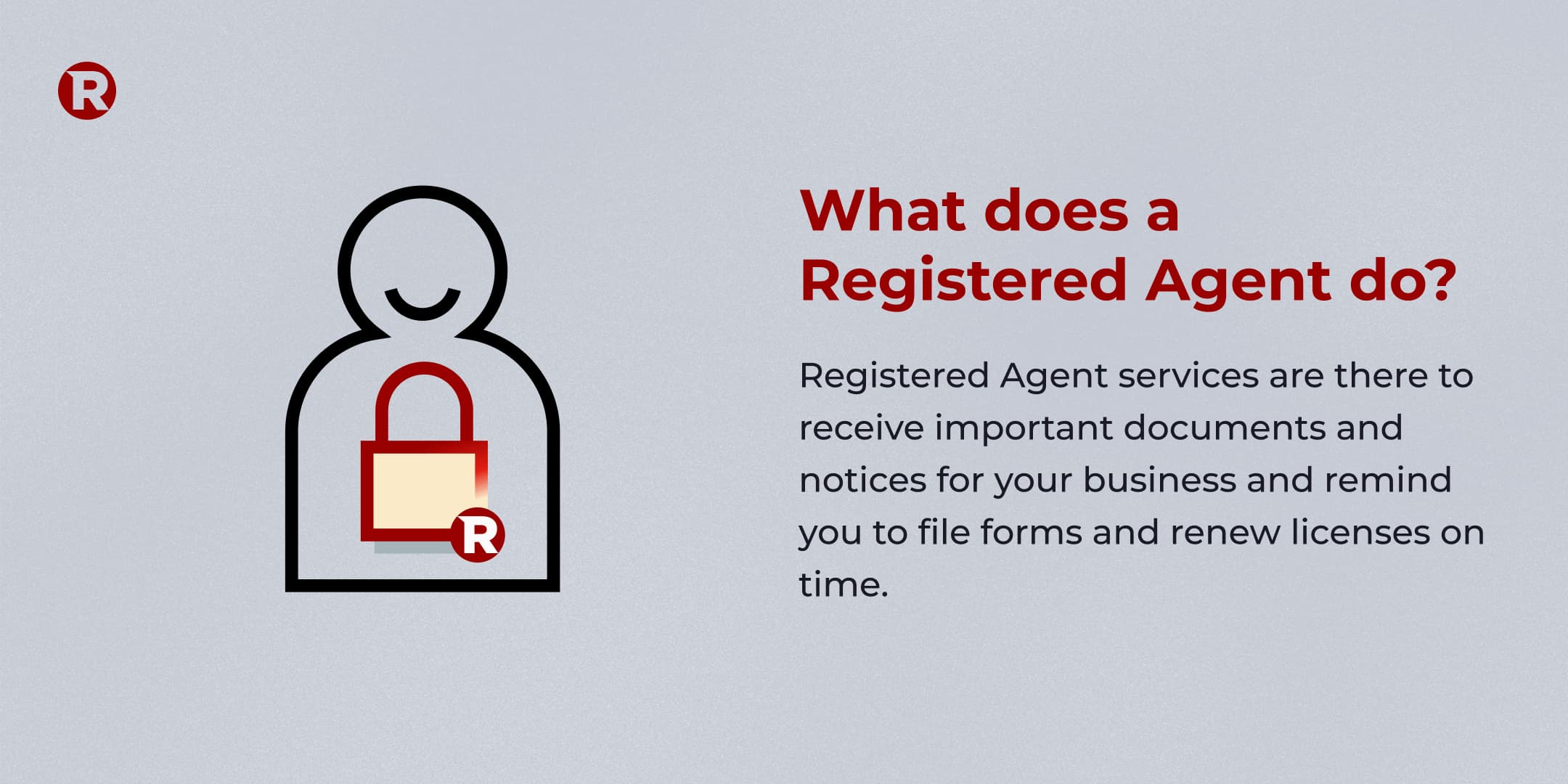 R

R

What does a Registered Agent do?

Registered Agent services are there to receive important documents and notices for your business and remind you to file forms and renew licenses on time.