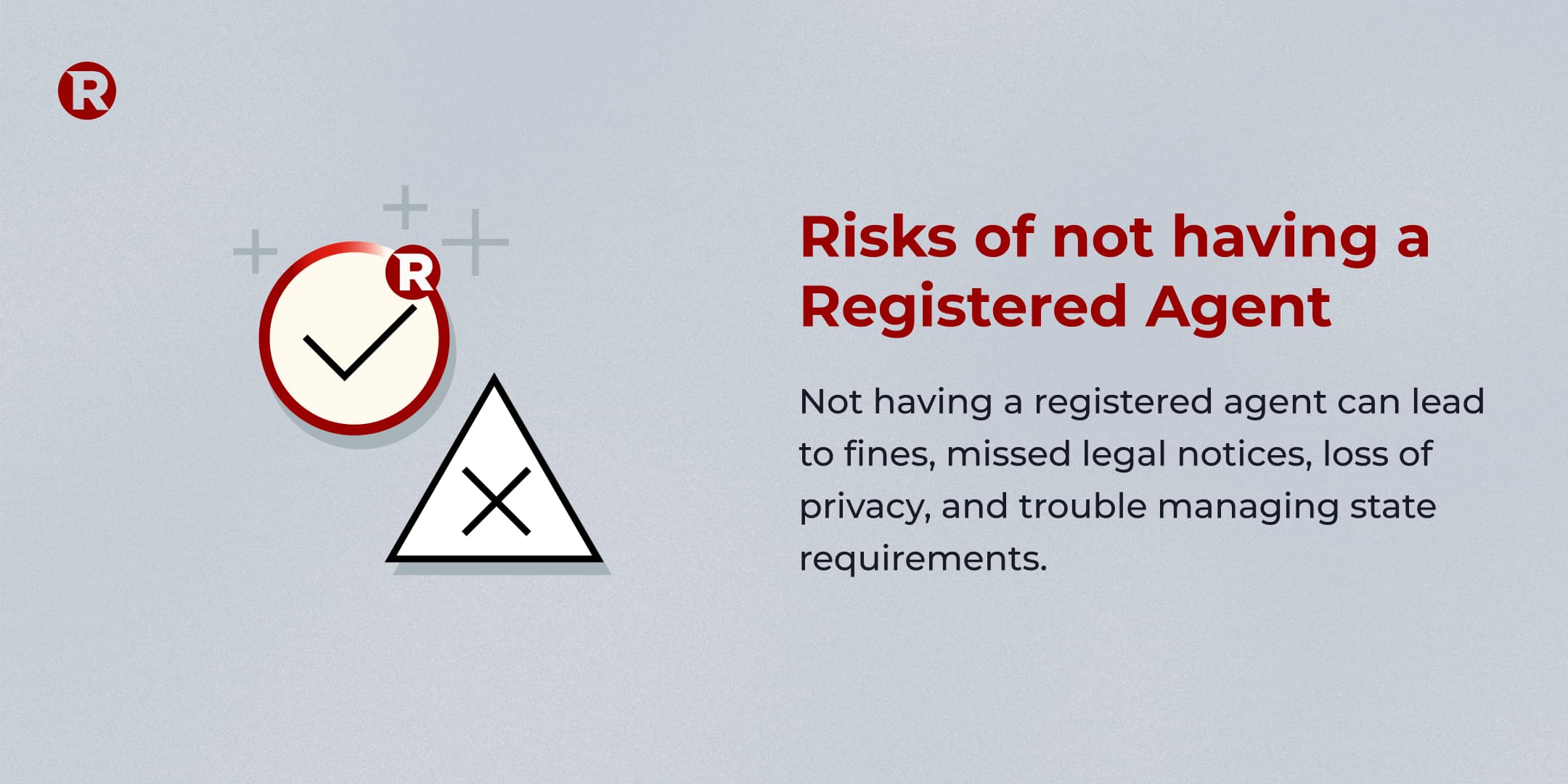 R

R

Risks of not having a Registered Agent

Not having a registered agent can lead to fines, missed legal notices, loss of privacy, and trouble managing state requirements.