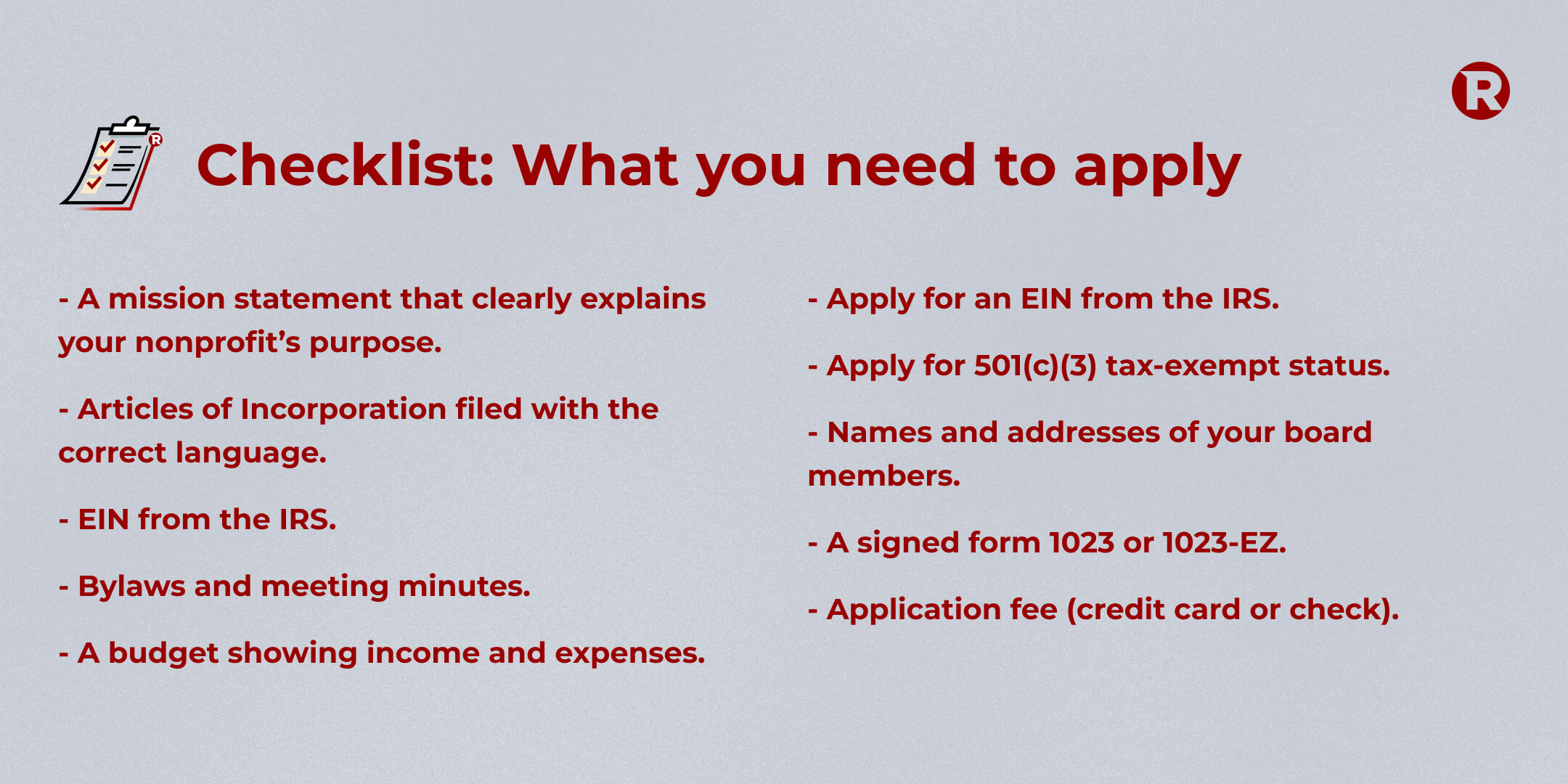 R

Checklist: What you need to apply

- A mission statement that clearly explains your nonprofit's purpose.

- Articles of Incorporation filed with the correct language.

- EIN from the IRS.

- Bylaws and meeting minutes.

- A budget showing income and expenses.

- Apply for an EIN from the IRS.

- Apply for 501(c)(3) tax-exempt status.

- Names and addresses of your board members.

- A signed form 1023 or 1023-EZ.

- Application fee (credit card or check).