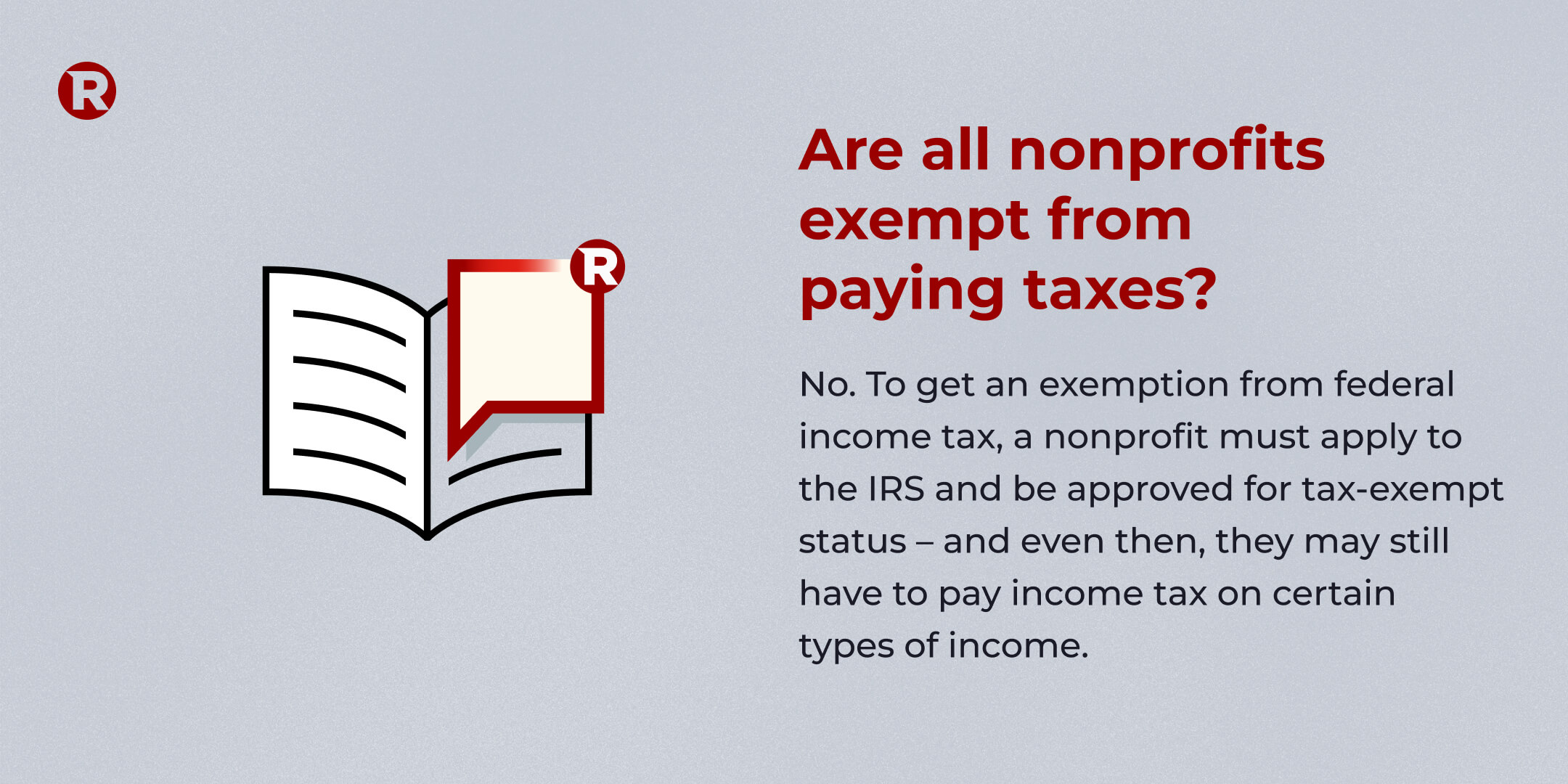 R

R

Are all nonprofits exempt from paying taxes?

No. To get an exemption from federal income tax, a nonprofit must apply to the IRS and be approved for tax-exempt status – and even then, they may still have to pay income tax on certain types of income.