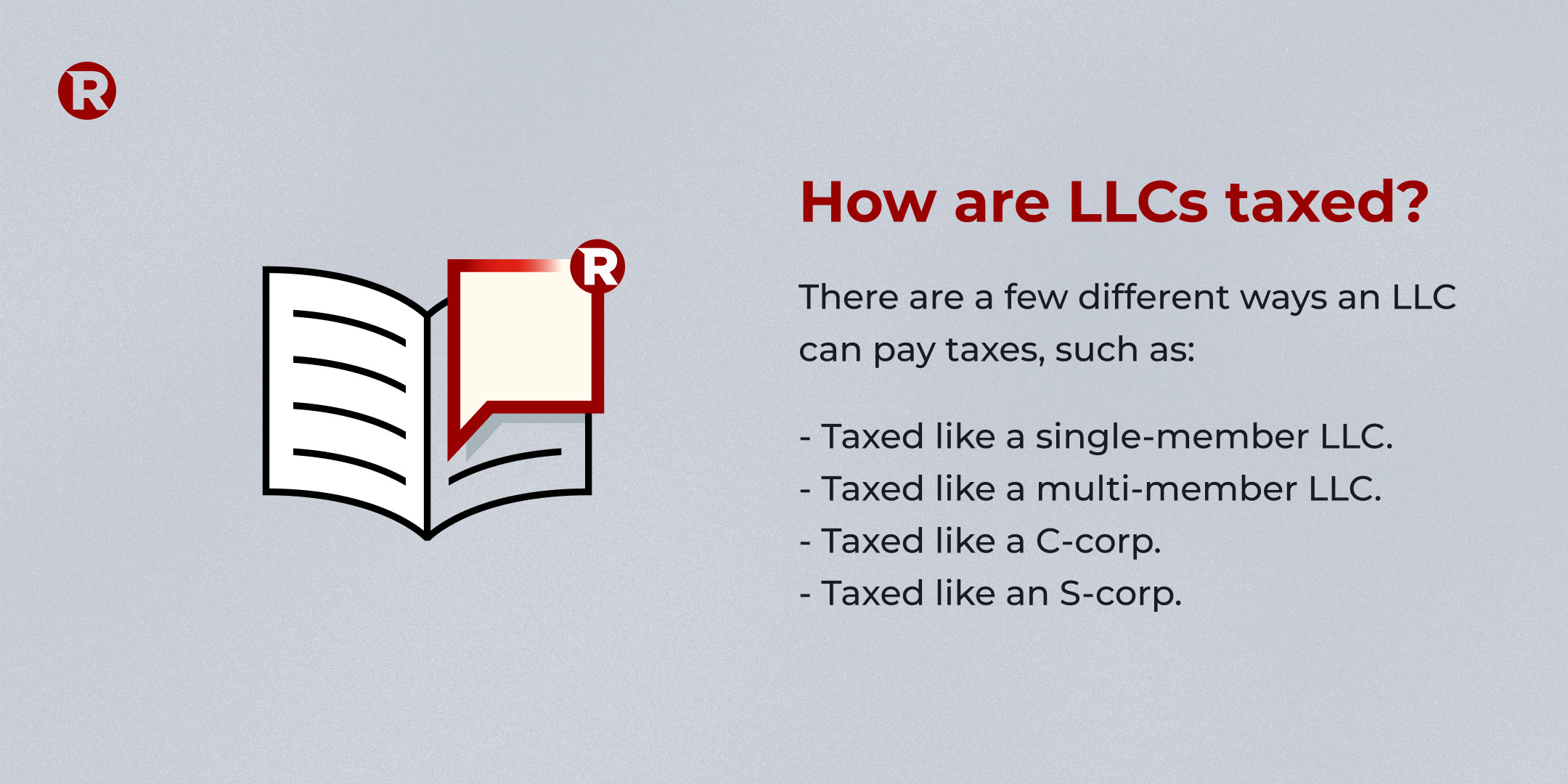 R

R

How are LLCs taxed?

There are a few different ways an LLC can pay taxes, such as:

- Taxed like a single-member LLC.
- Taxed like a multi-member LLC.
- Taxed like a C-corp.
- Taxed like an S-corp.