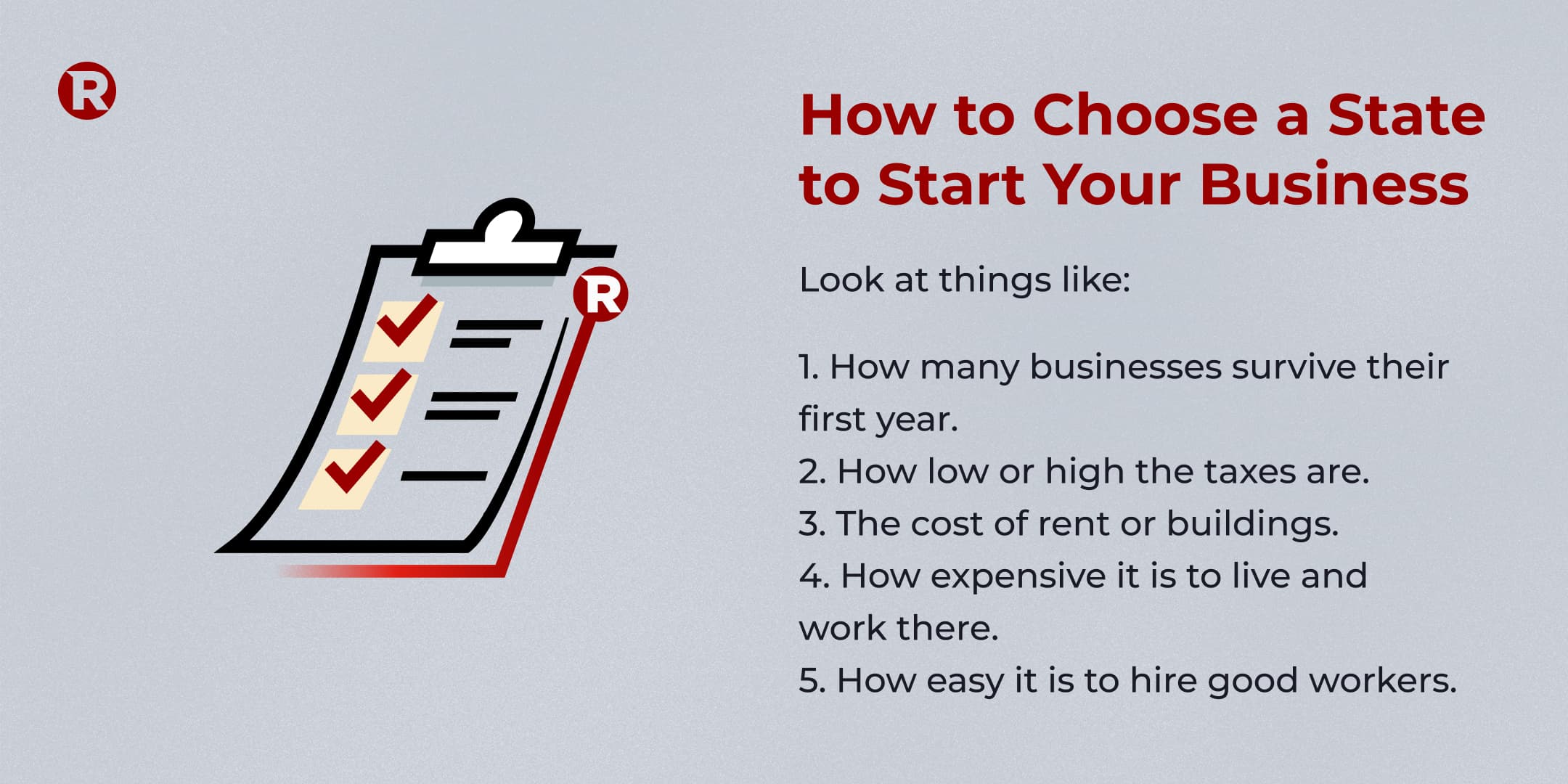 R

R

How to Choose a State to Start Your Business

Look at things like:

1. How many businesses survive their first year.
2. How low or high the taxes are.
3. The cost of rent or buildings.
4. How expensive it is to live and work there.
5. How easy it is to hire good workers.