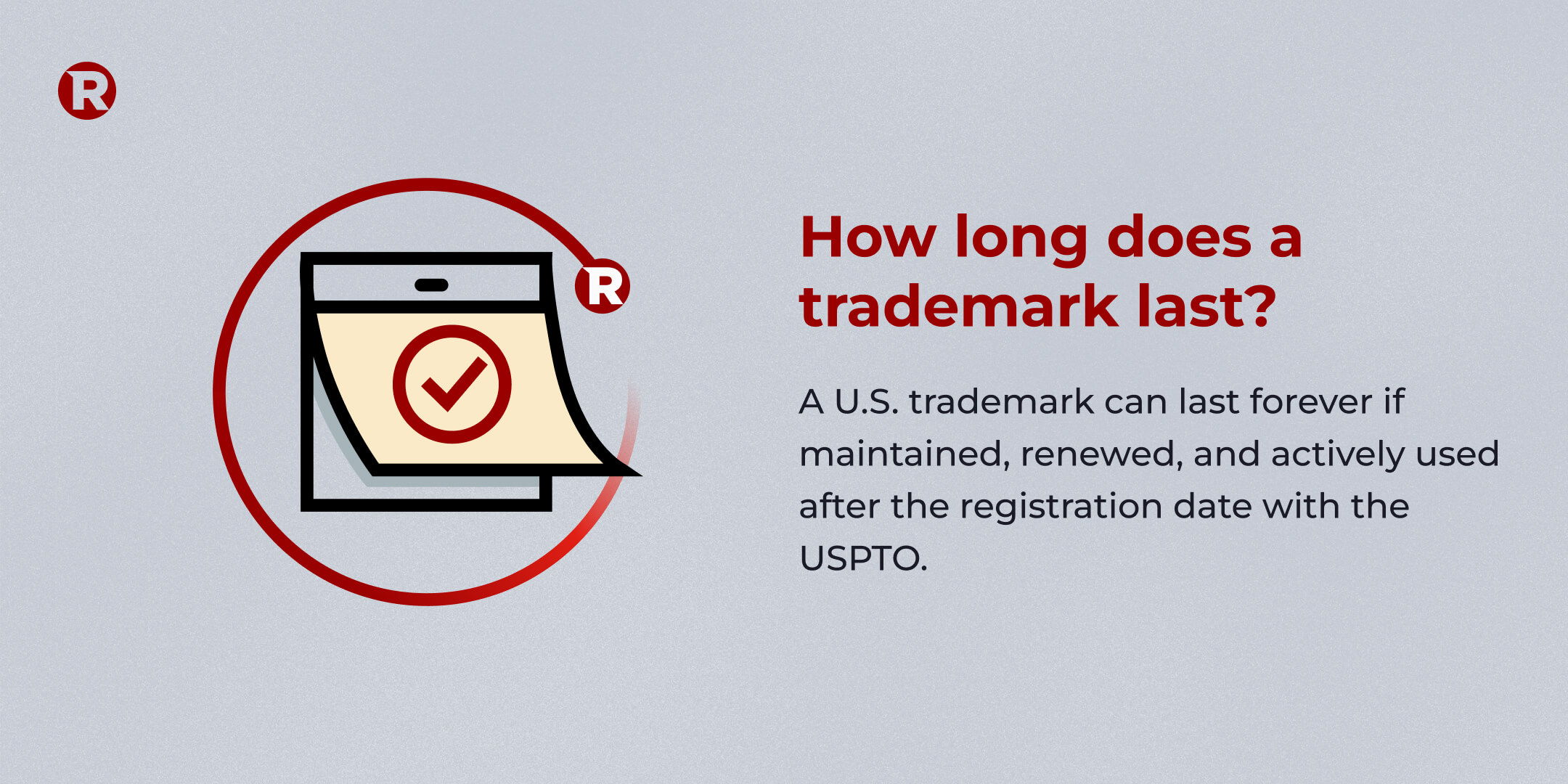 R

R

How long does a trademark last?

A U.S. trademark can last forever if maintained, renewed, and actively used after the registration date with the USPTO.