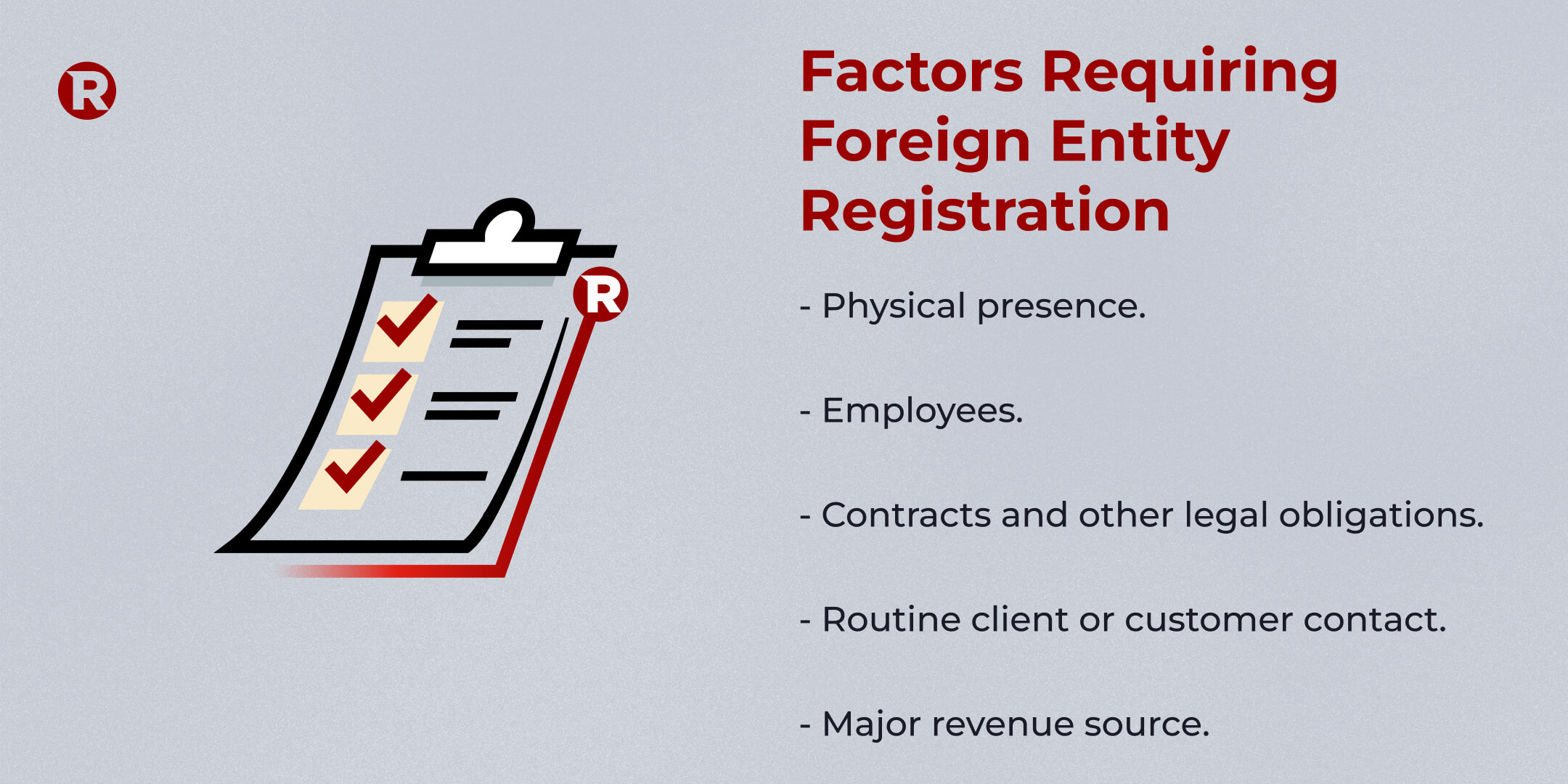 R

R

Factors Requiring Foreign Entity Registration

- Physical presence.

- Employees.

- Contracts and other legal obligations.

- Routine client or customer contact.

- Major revenue source.