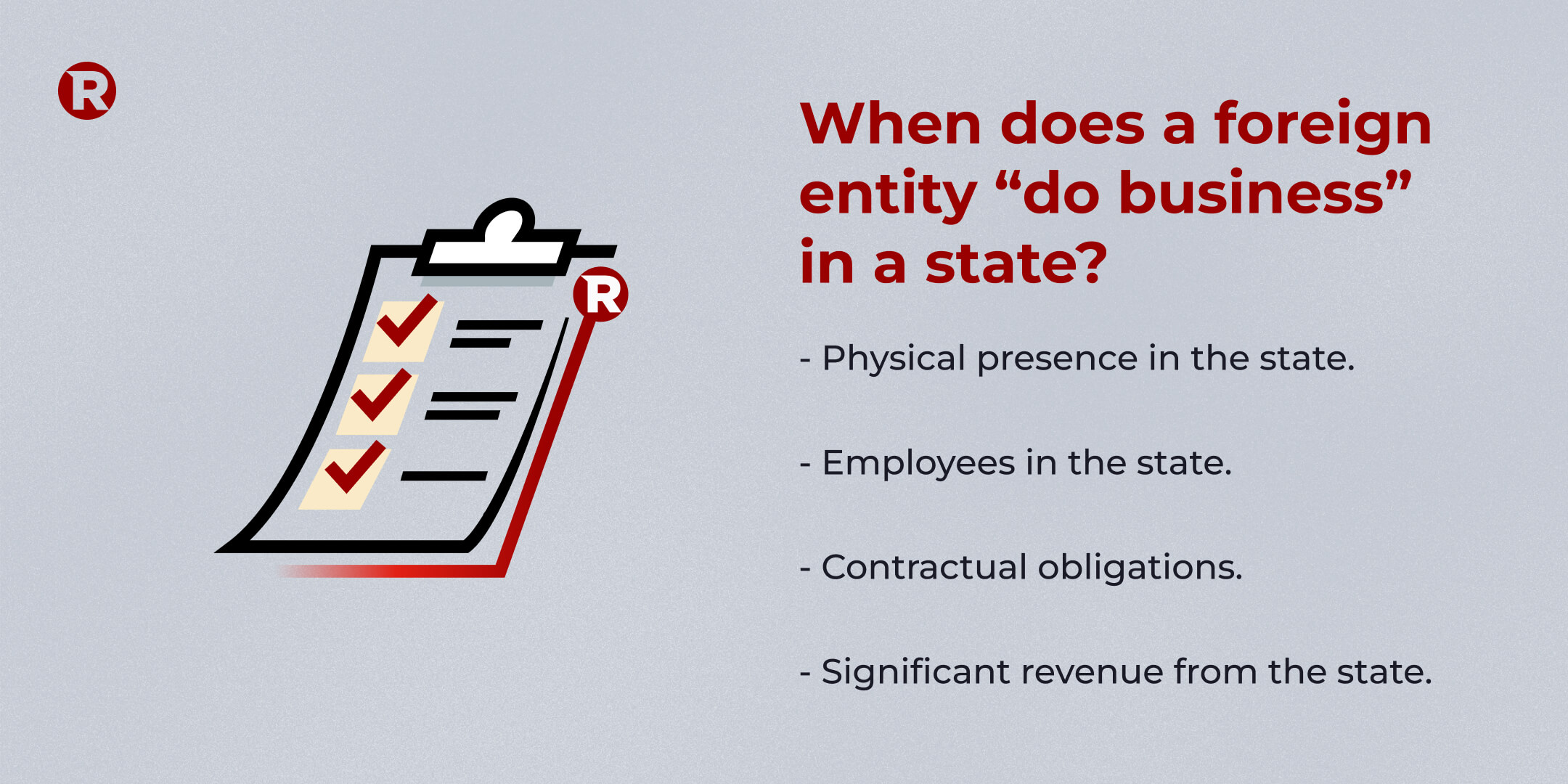 R

R

When does a foreign entity “do business” in a state?

- Physical presence in the state.

- Employees in the state.

- Contractual obligations.

- Significant revenue from the state.