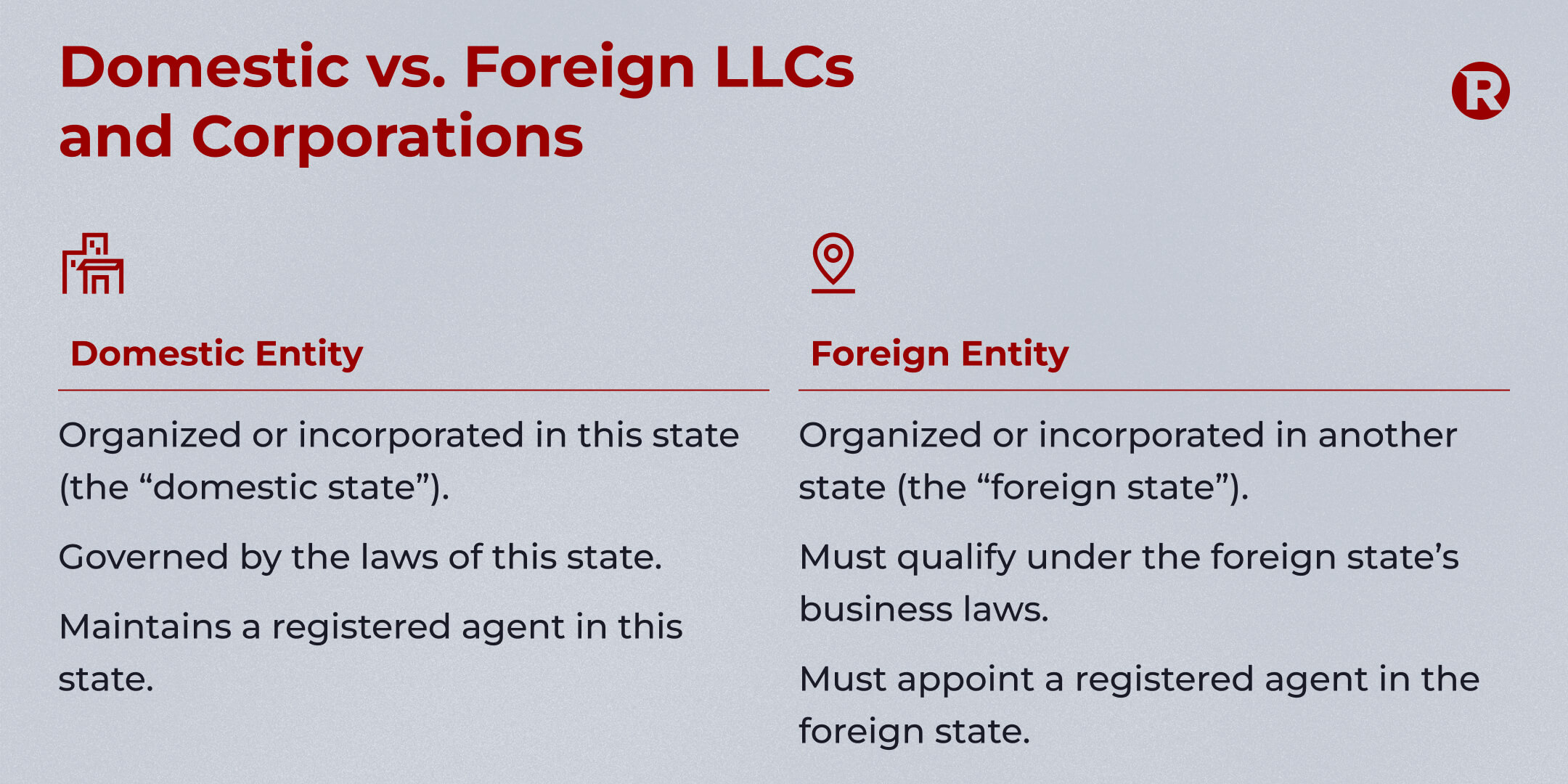 Domestic vs. Foreign LLCs and Corporations

R

Domestic Entity

Organized or incorporated in this state (the “domestic state”).

Governed by the laws of this state.

Maintains a registered agent in this state.

Foreign Entity

Organized or incorporated in another state (the “foreign state”).

Must qualify under the foreign state’s business laws.

Must appoint a registered agent in the foreign state.