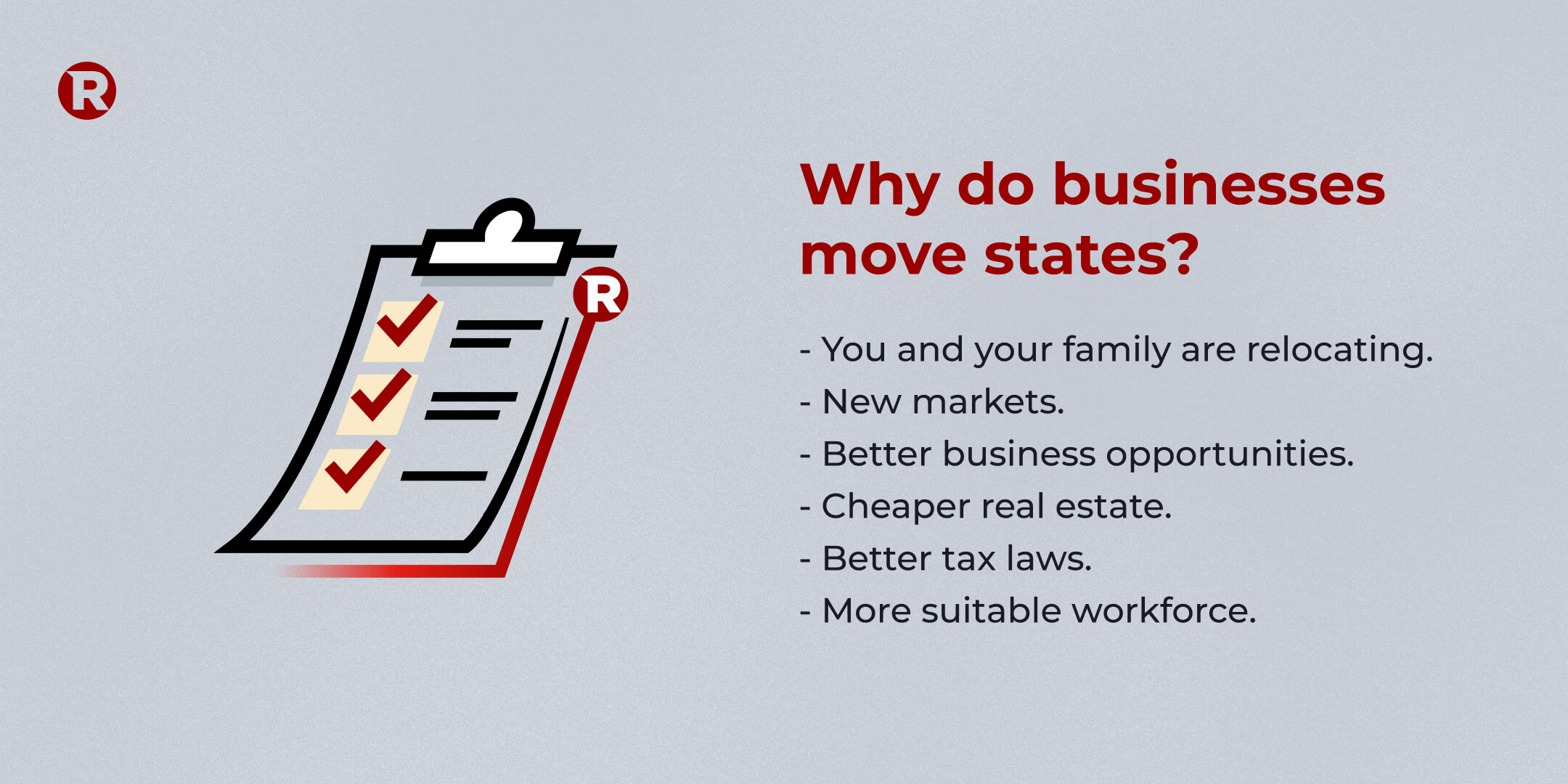 R

R

Why do businesses move states?

- You and your family are relocating.
- New markets.
- Better business opportunities.
- Cheaper real estate.
- Better tax laws.
- More suitable workforce.