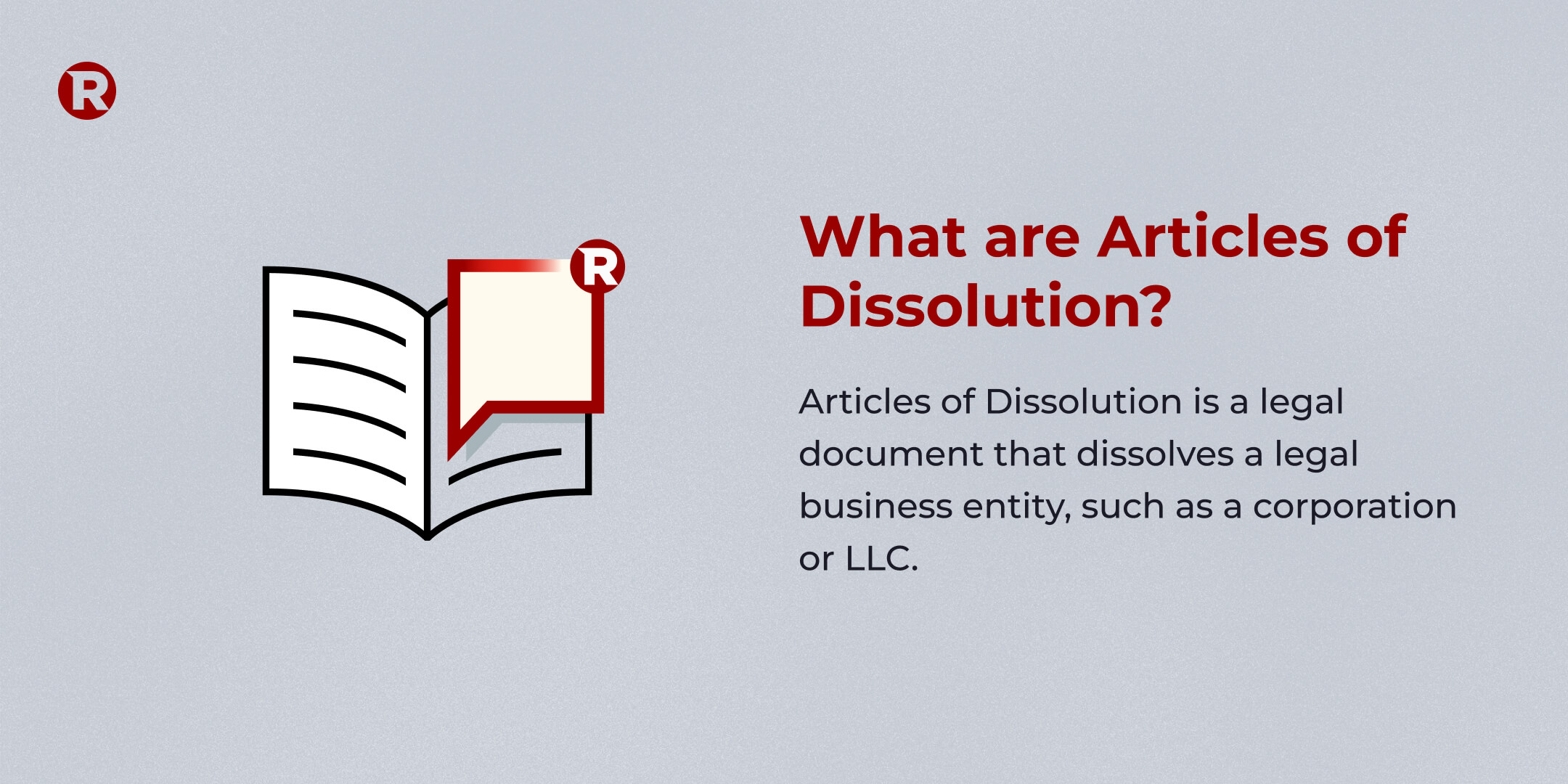 R

R

What are Articles of Dissolution?

Articles of Dissolution is a legal document that dissolves a legal business entity, such as a corporation or LLC.