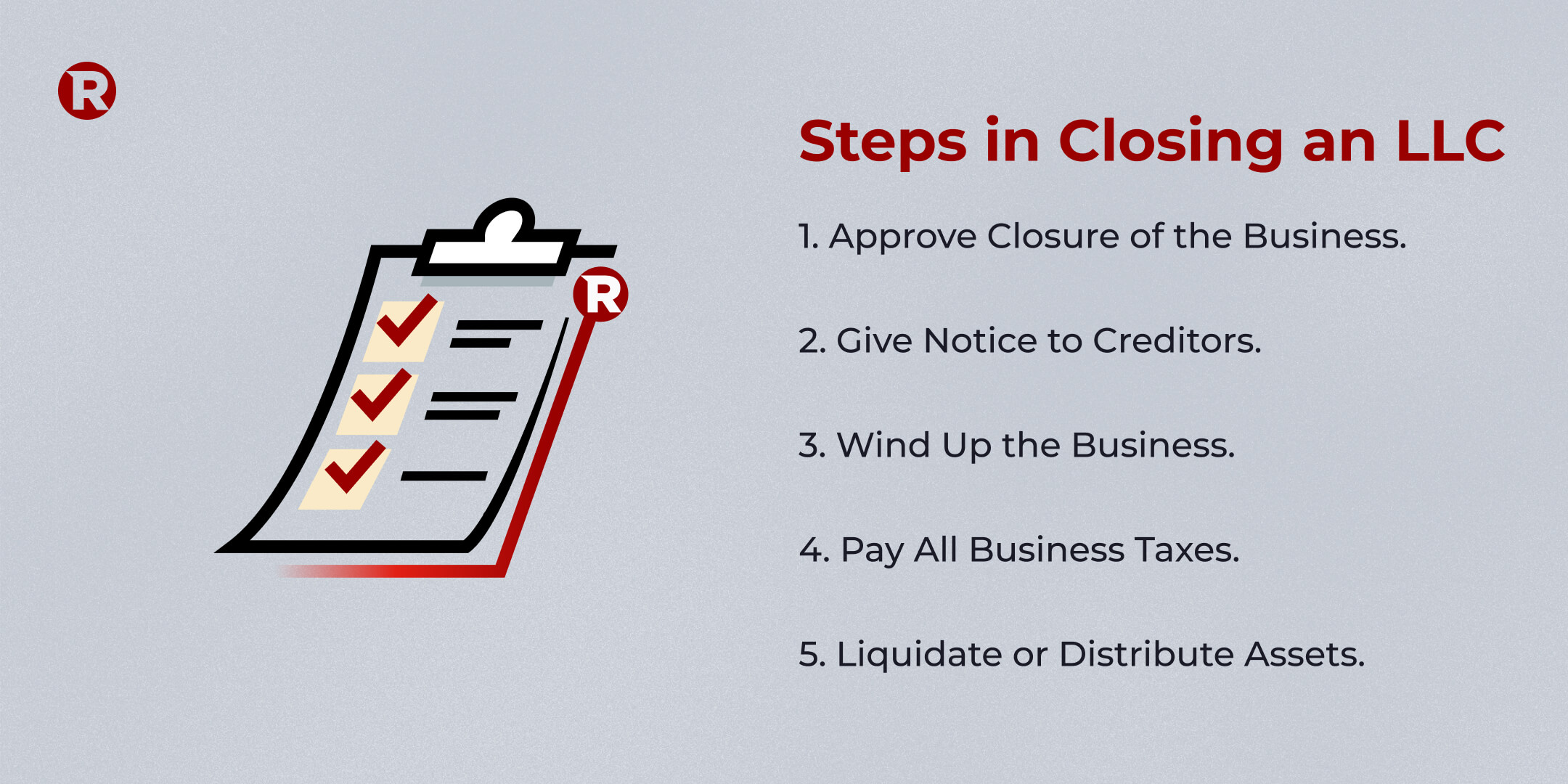 R

R

Steps in Closing an LLC

1. Approve Closure of the Business.

2. Give Notice to Creditors.

3. Wind Up the Business.

4. Pay All Business Taxes.

5. Liquidate or Distribute Assets.