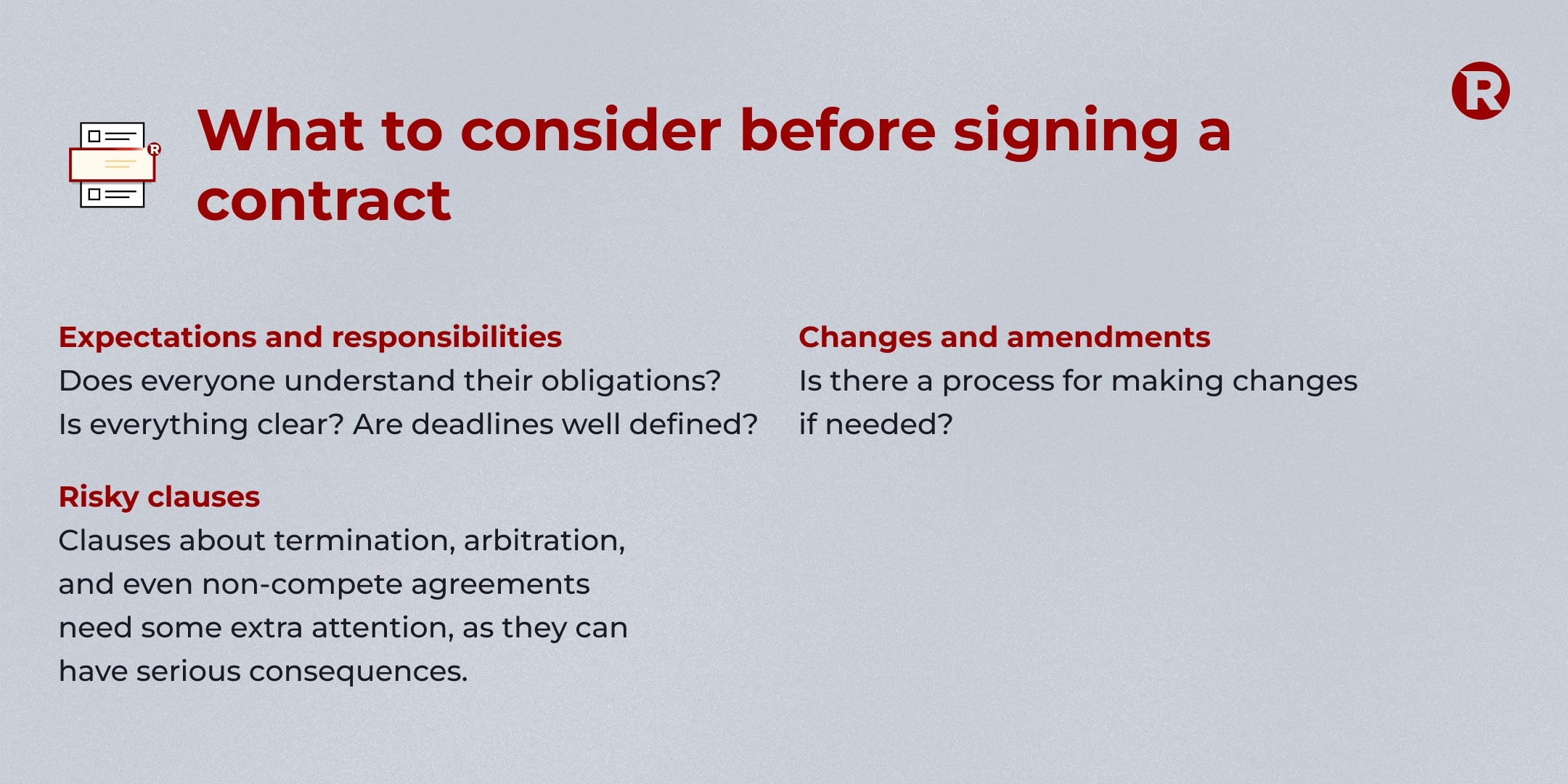 R

What to consider before signing a contract

Expectations and responsibilities
Does everyone understand their obligations? Is everything clear? Are deadlines well defined?

Risky clauses
Clauses about termination, arbitration, and even non-compete agreements need some extra attention, as they can have serious consequences.

Changes and amendments
Is there a process for making changes if needed?