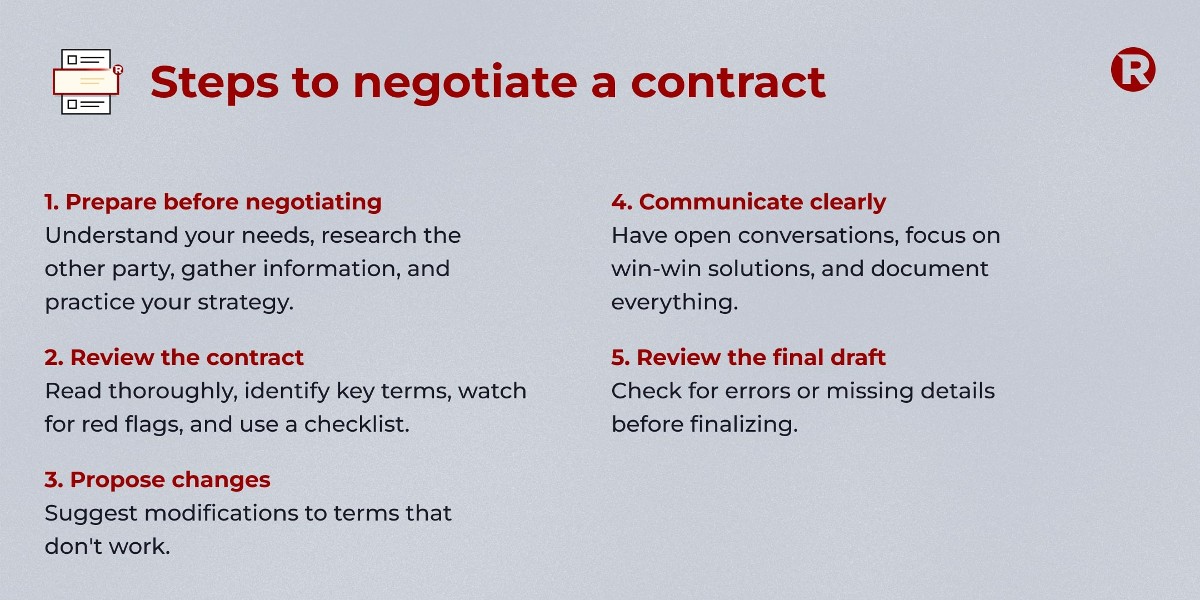 Steps to negotiate a contract

R

1. Prepare before negotiating
Understand your needs, research the other party, gather information, and practice your strategy.

2. Review the contract
Read thoroughly, identify key terms, watch for red flags, and use a checklist.

3. Propose changes
Suggest modifications to terms that don't work.

4. Communicate clearly
Have open conversations, focus on win-win solutions, and document everything.

5. Review the final draft
Check for errors or missing details before finalizing.