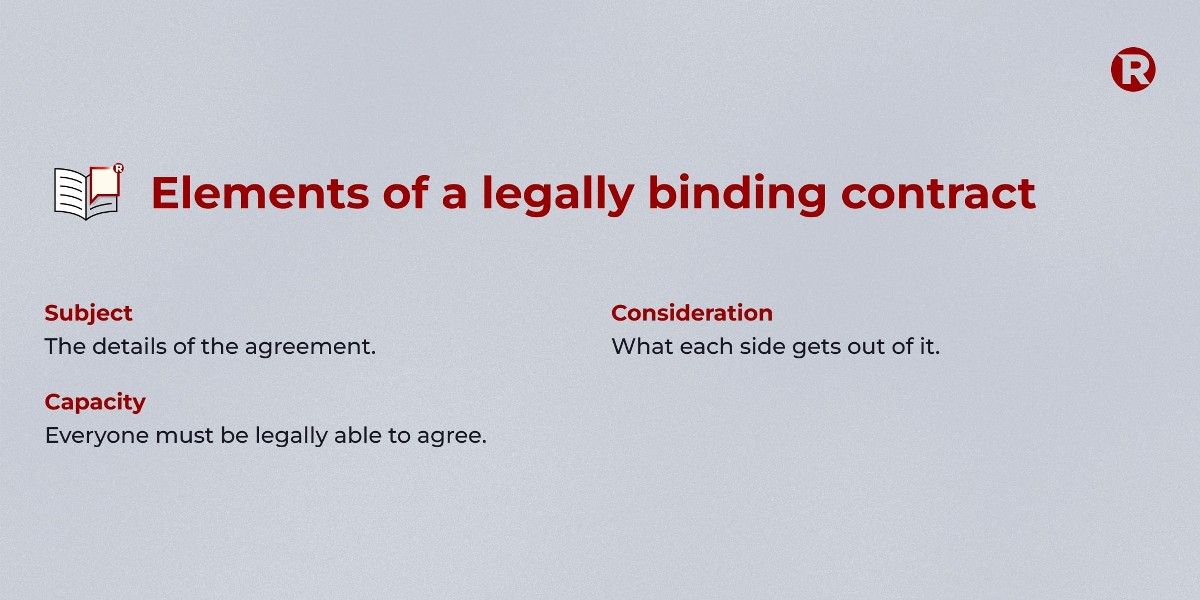 R

Elements of a legally binding contract

Subject
The details of the agreement.

Capacity
Everyone must be legally able to agree.

Consideration
What each side gets out of it.