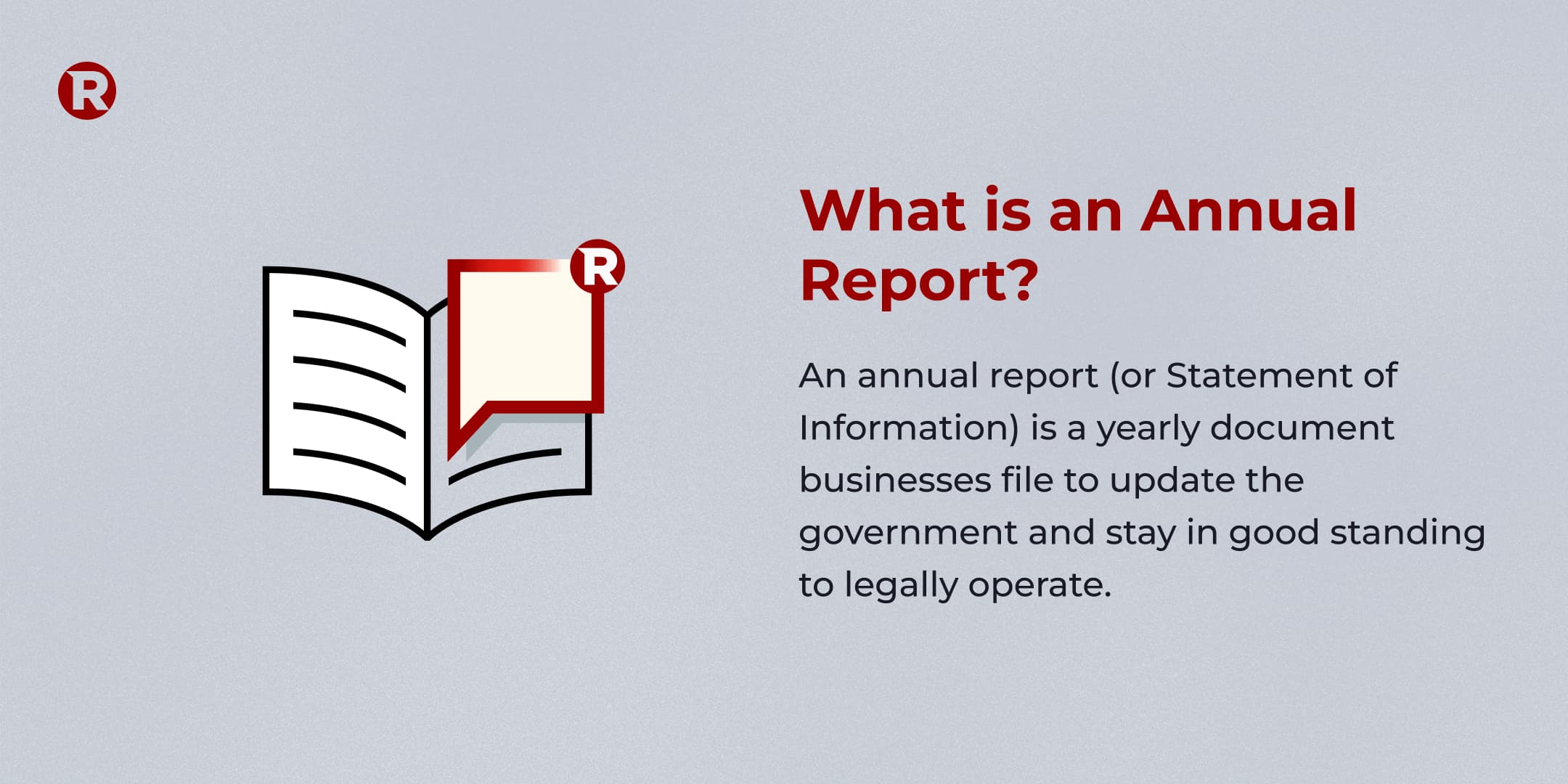 R

R

What is an Annual Report?

An annual report (or Statement of Information) is a yearly document businesses file to update the government and stay in good standing to legally operate.