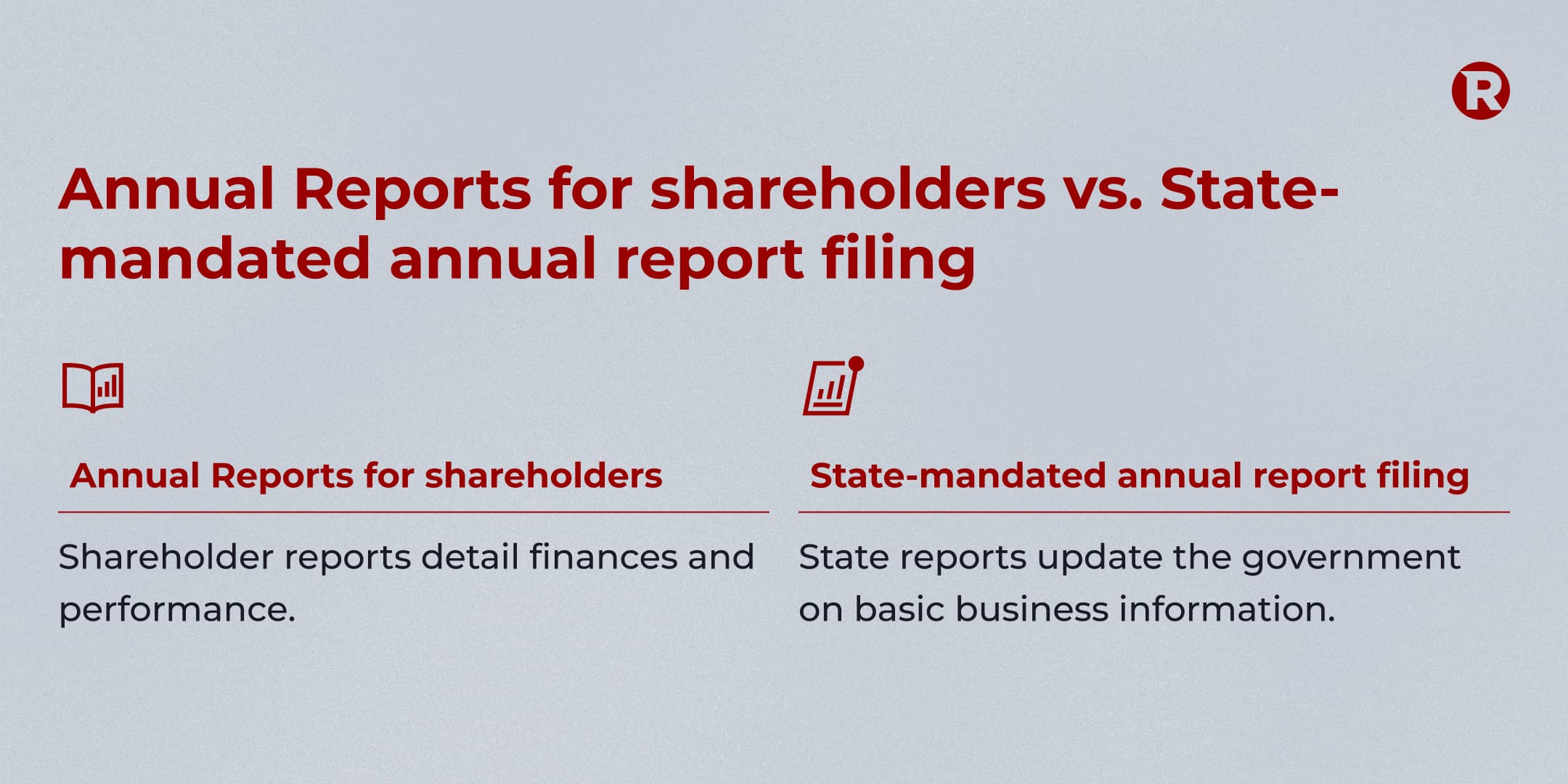 R

Annual Reports for shareholders vs. State-mandated annual report filing

Annual Reports for shareholders

Shareholder reports detail finances and performance.

State-mandated annual report filing

State reports update the government on basic business information.