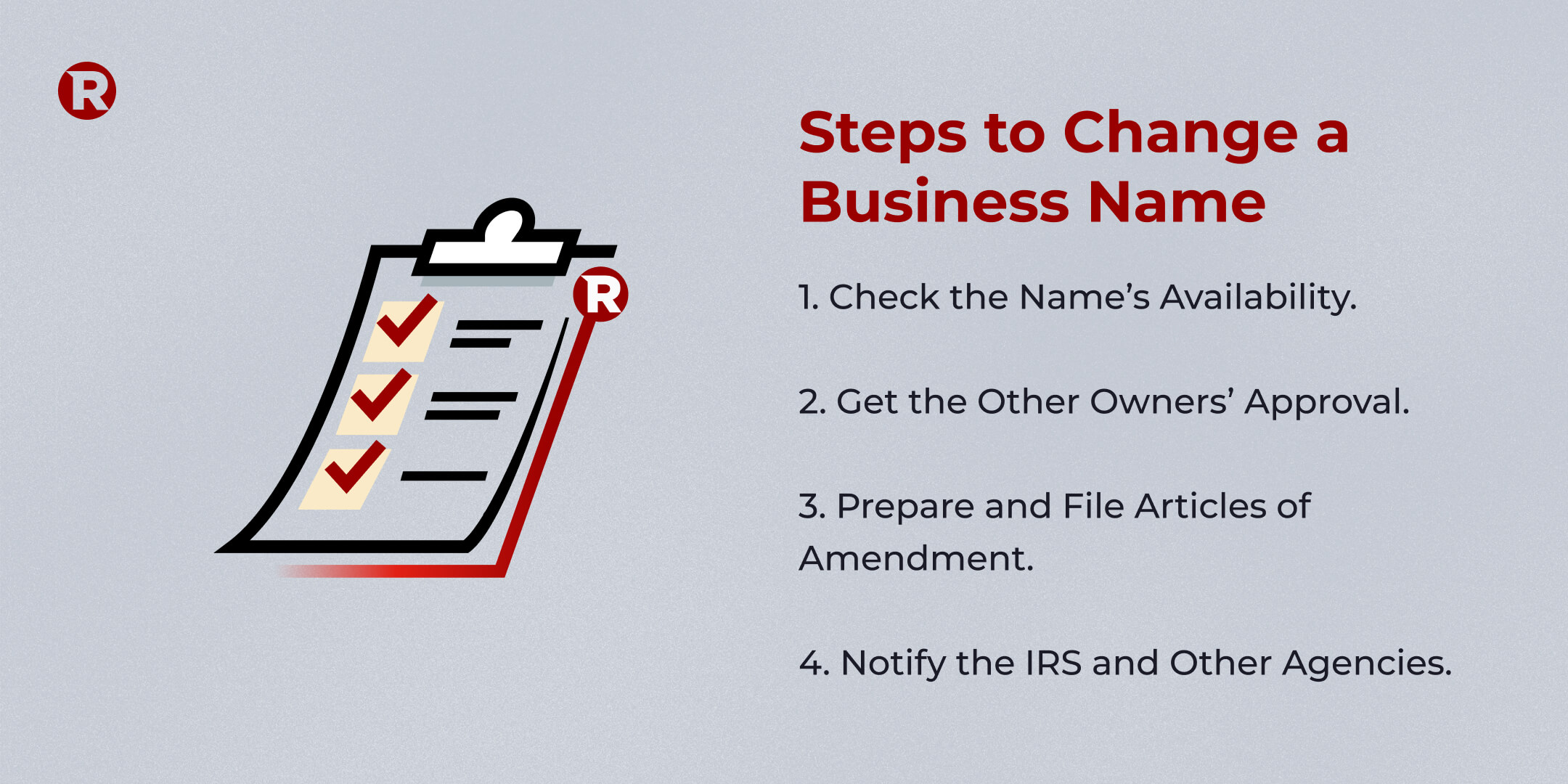 R

R

Steps to Change a Business Name

1. Check the Name’s Availability.

2. Get the Other Owners’ Approval.

3. Prepare and File Articles of Amendment.

4. Notify the IRS and Other Agencies.